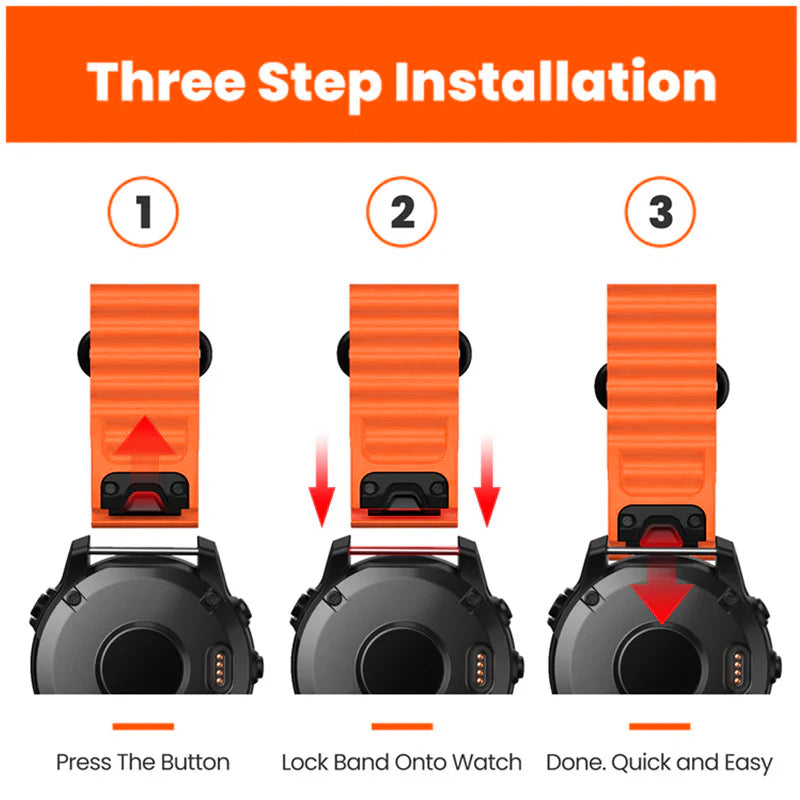 Three Step Installation

1

2

3

Press The Button

Lock Band Onto Watch

Done. Quick and Easy